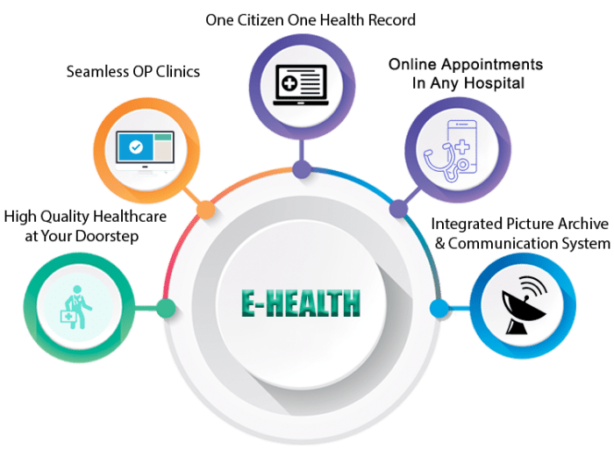 One Citizen One Health Record

Seamless OP Clinics

Online Appointments In Any Hospital

High Quality Healthcare at Your Doorstep

Integrated Picture Archive & Communication System

E-HEALTH